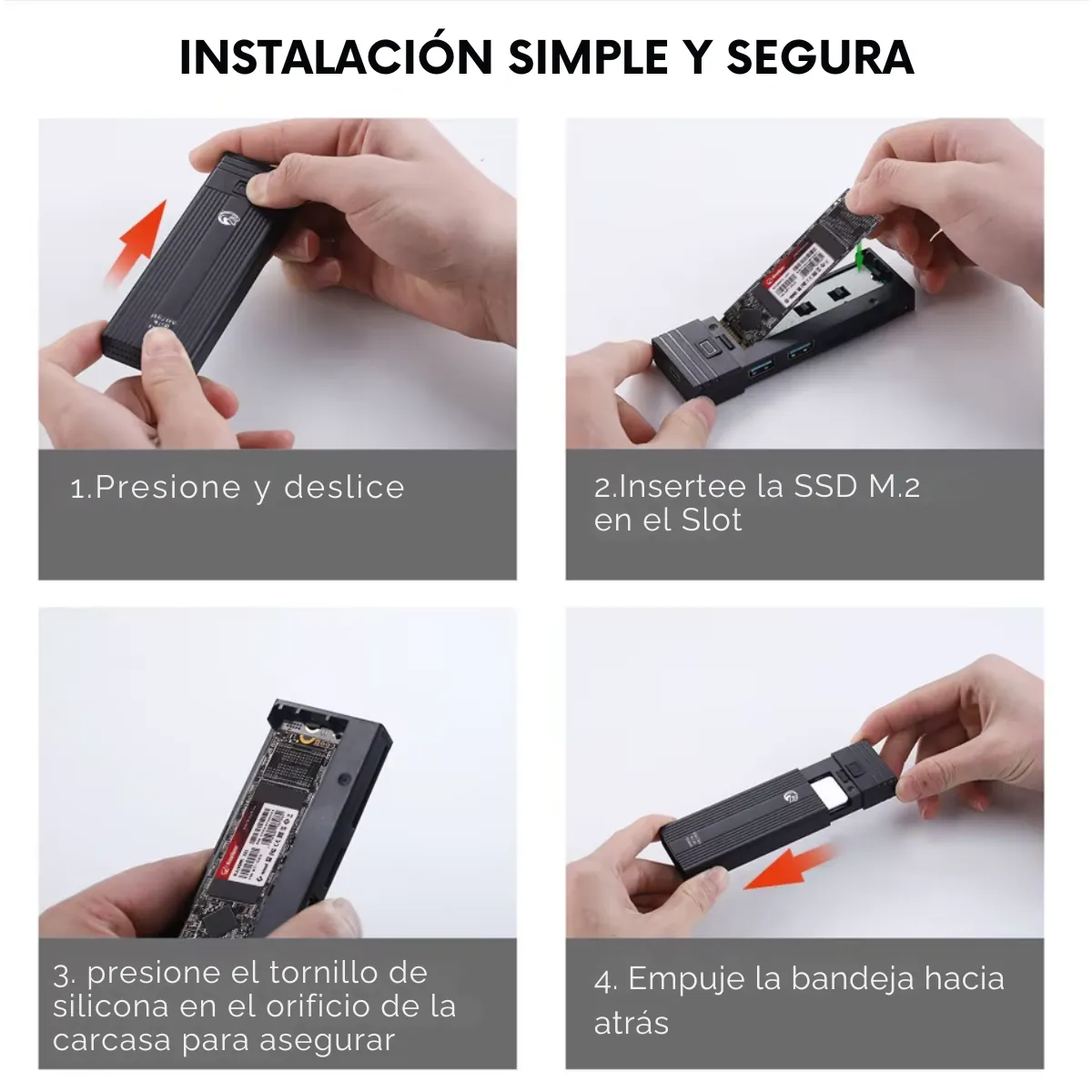 INSTALACIÓN SIMPLE Y SEGURA

1.Presione y deslice

2.Insertee la SSD M.2 en el Slot

3. presione el tornillo de silicona en el orificio de la carcasa para asegurar

4. Empuje la bandeja hacia atrás