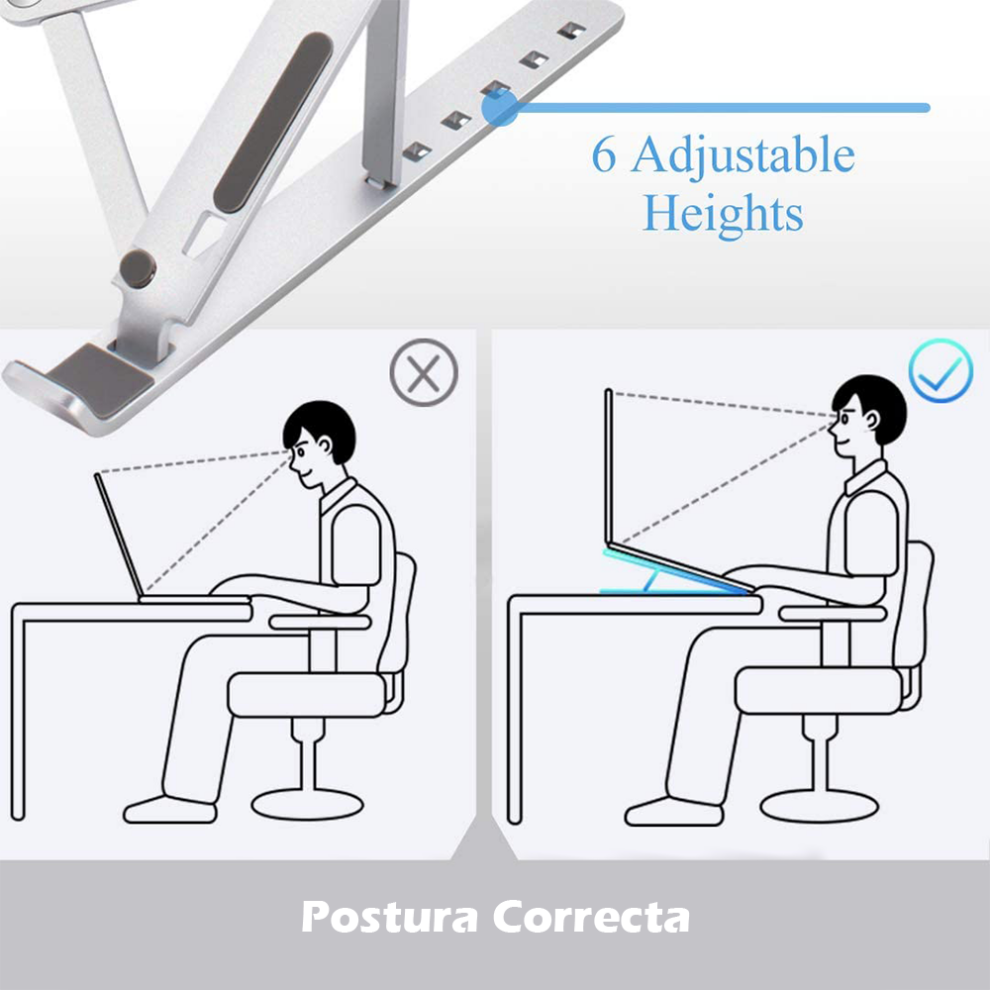 6 Adjustable Heights

Postura Correcta